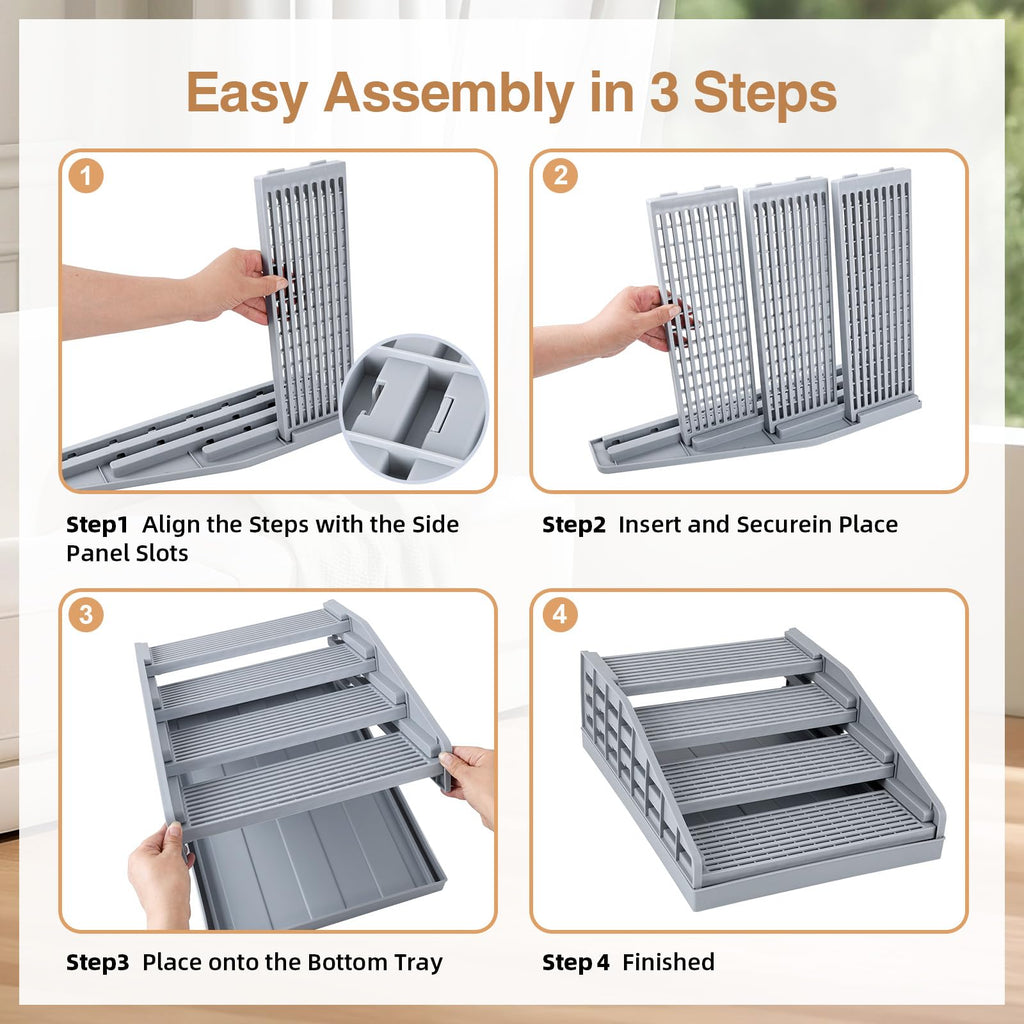 Easy Assembly in 3 Steps

1

Step1 Align the Steps with the Side Panel Slots

2

Step2 Insert and Securein Place

3

Step3 Place onto the Bottom Tray

4

Step4 Finished